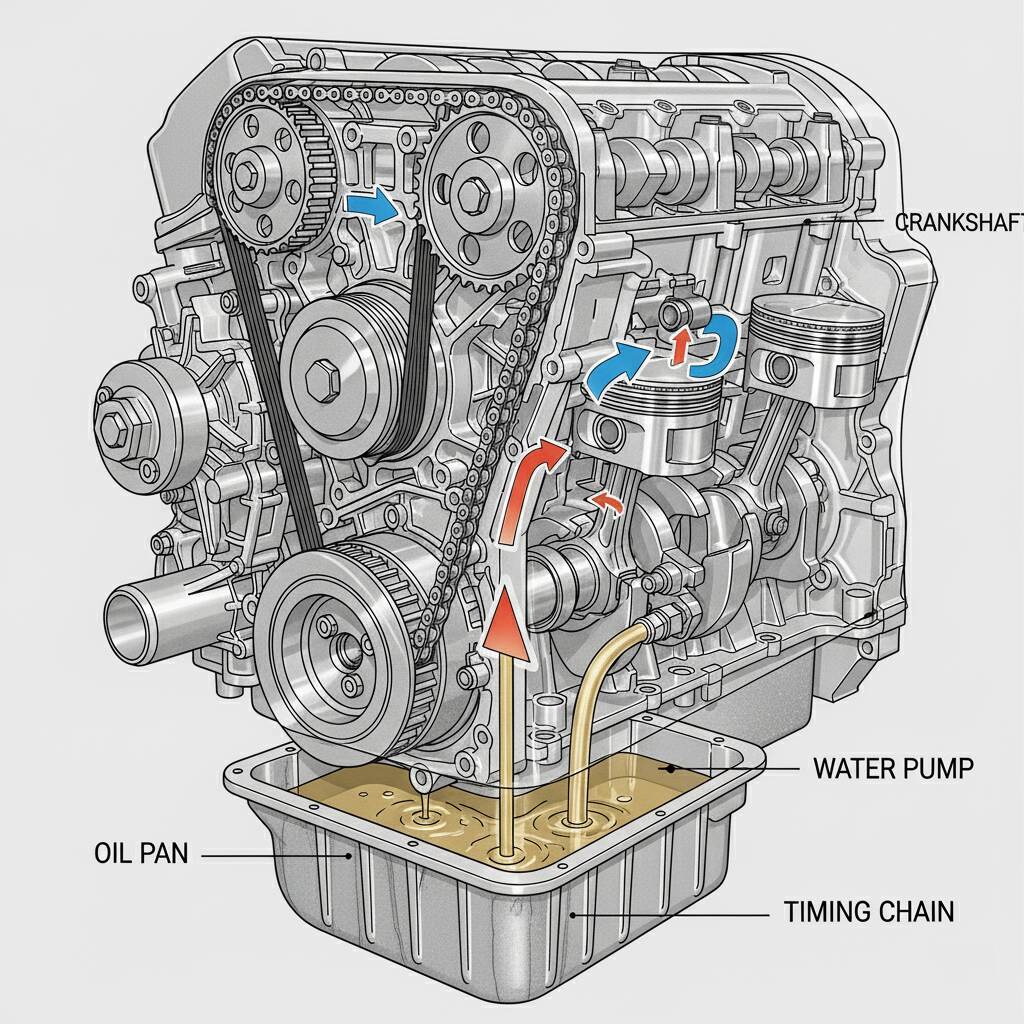 CRANKSHAFT

WATER PUMP

OIL PAN

TIMING CHAIN